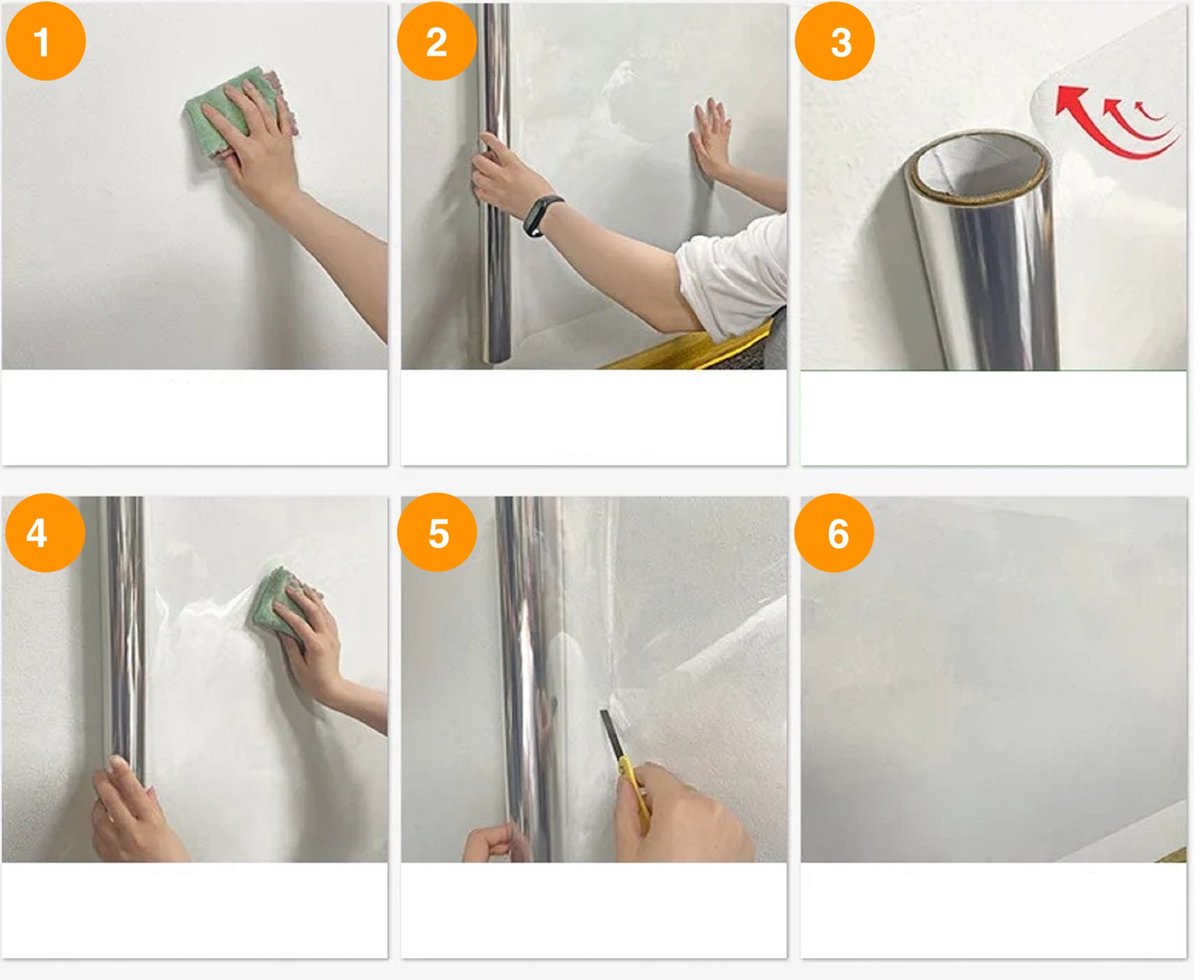 1

2

3

4

5

6