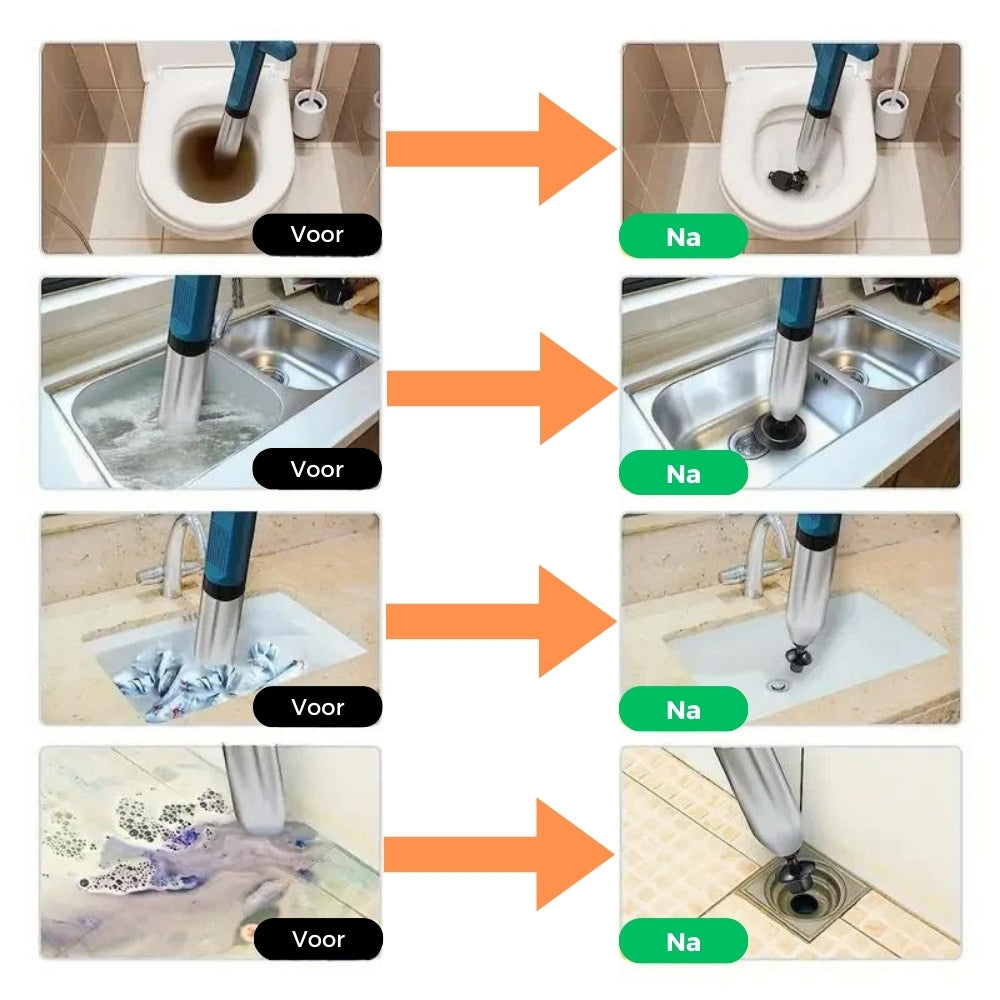 Voor

Na

Voor

Na

Voor

Na

Voor

Na