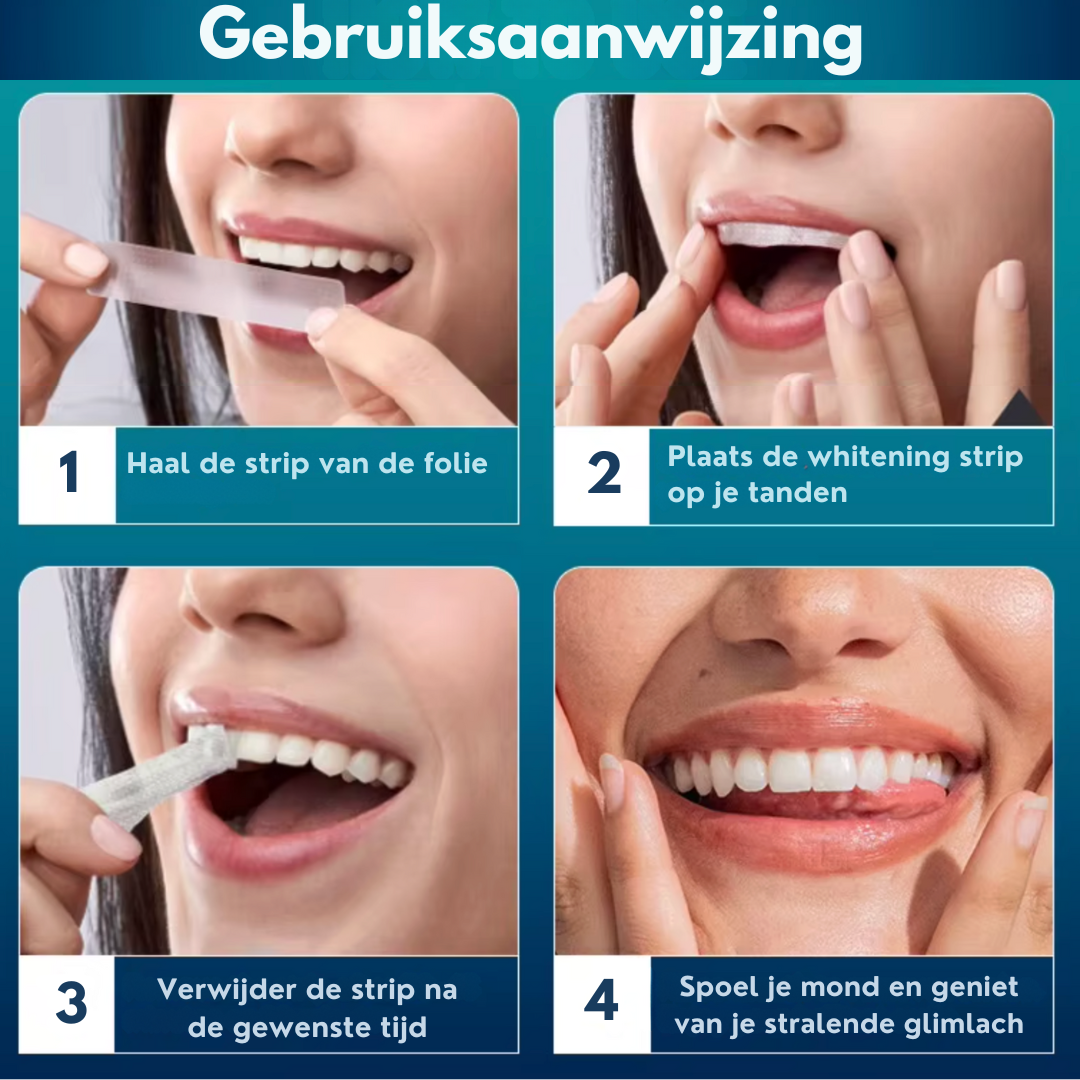 Gebruiksaanwijzing

1
Haal de strip van de folie

2
Plaats de whitening strip op je tanden

3
Verwijder de strip na de gewenste tijd

4
Spoel je mond en geniet van je stralende glimlach