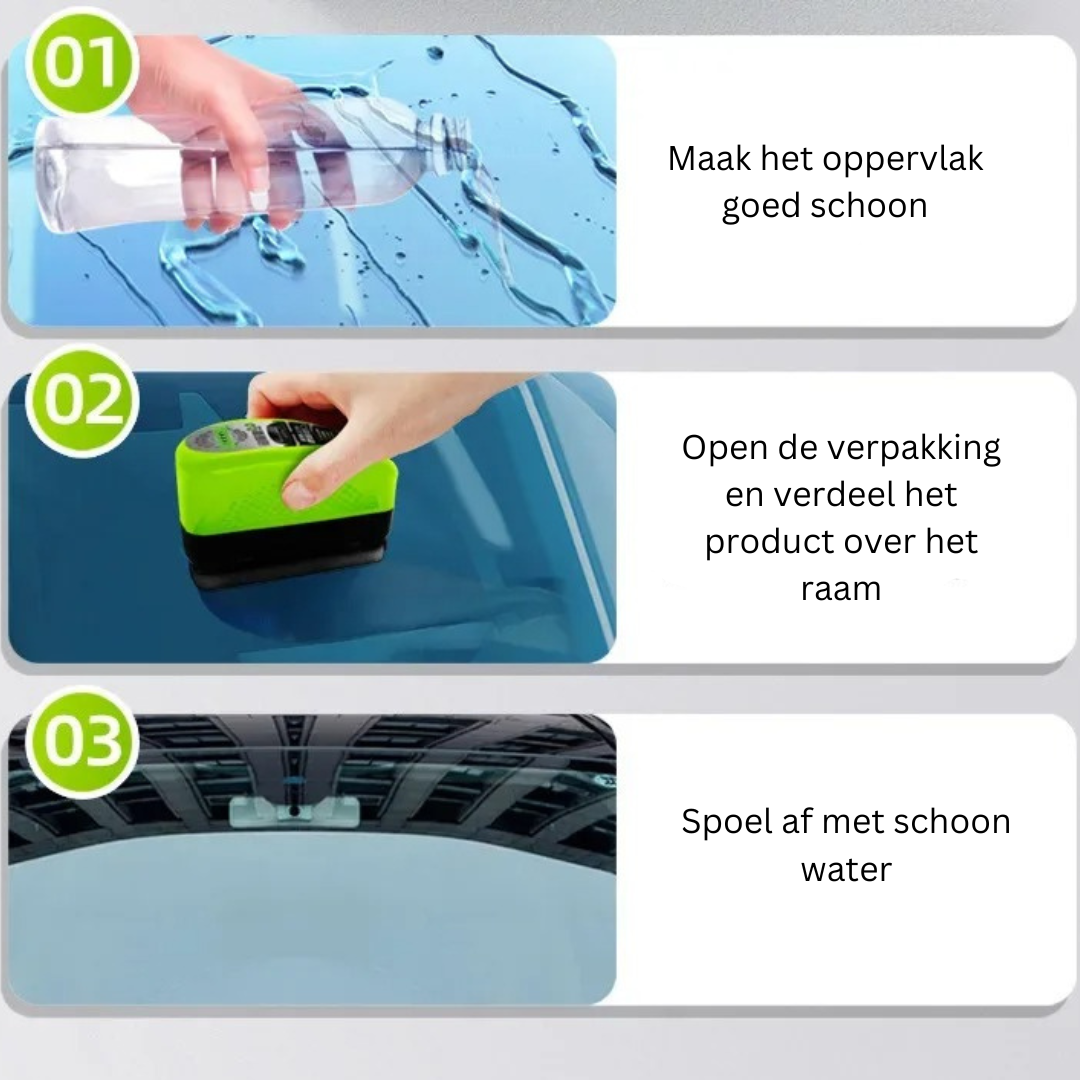 01

Maak het oppervlak goed schoon

02

Open de verpakking en verdeel het product over het raam

03

Spoel af met schoon water