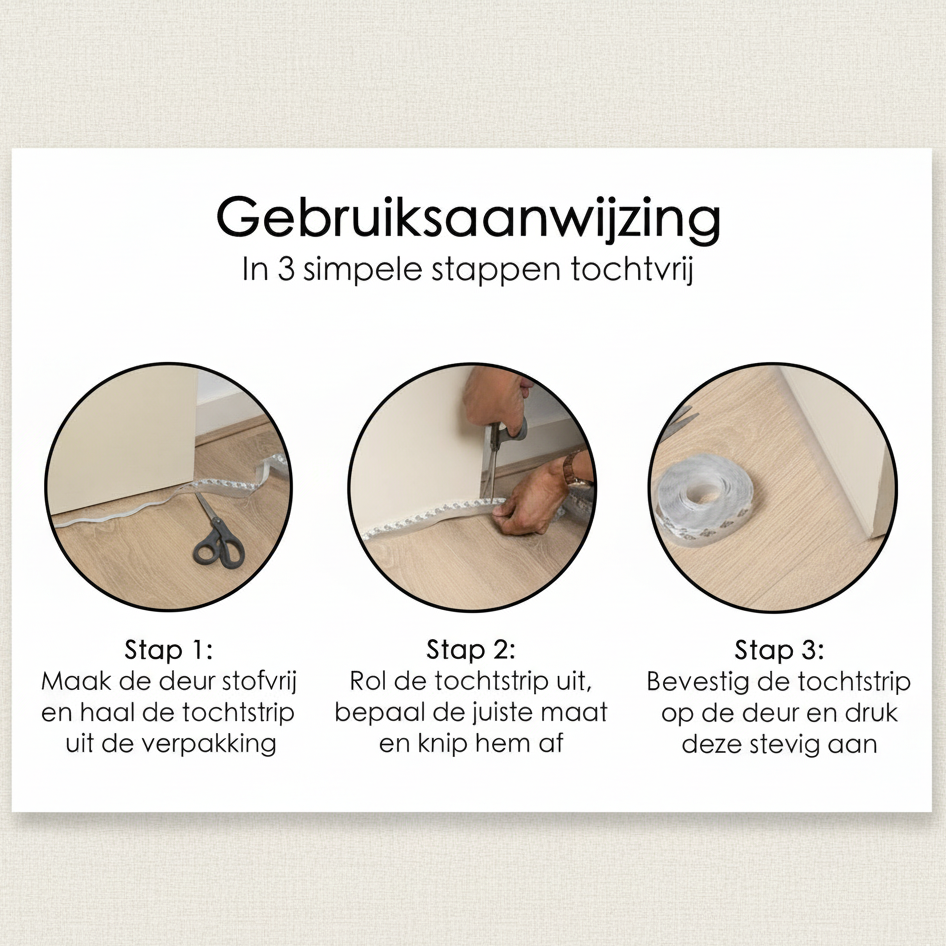 Gebruiksaanwijzing
In 3 simpele stappen tochtvrij

Stap 1:
Maak de deur stofvrij en haal de tochtstrip uit de verpakking

Stap 2:
Rol de tochtstrip uit, bepaal de juiste maat en knip hem af

Stap 3:
Bevestig de tochtstrip op de deur en druk deze stevig aan