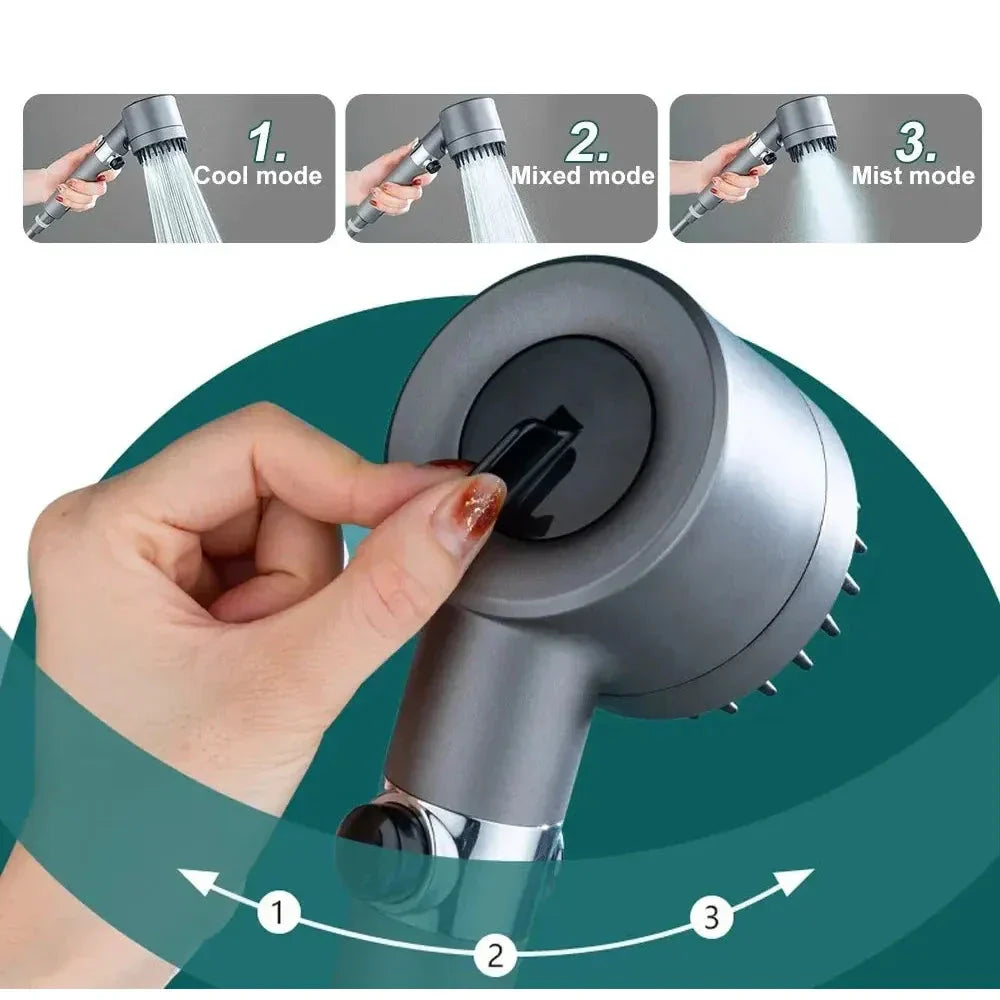 1.
Cool mode

2.
Mixed mode

3.
Mist mode

1

2

3